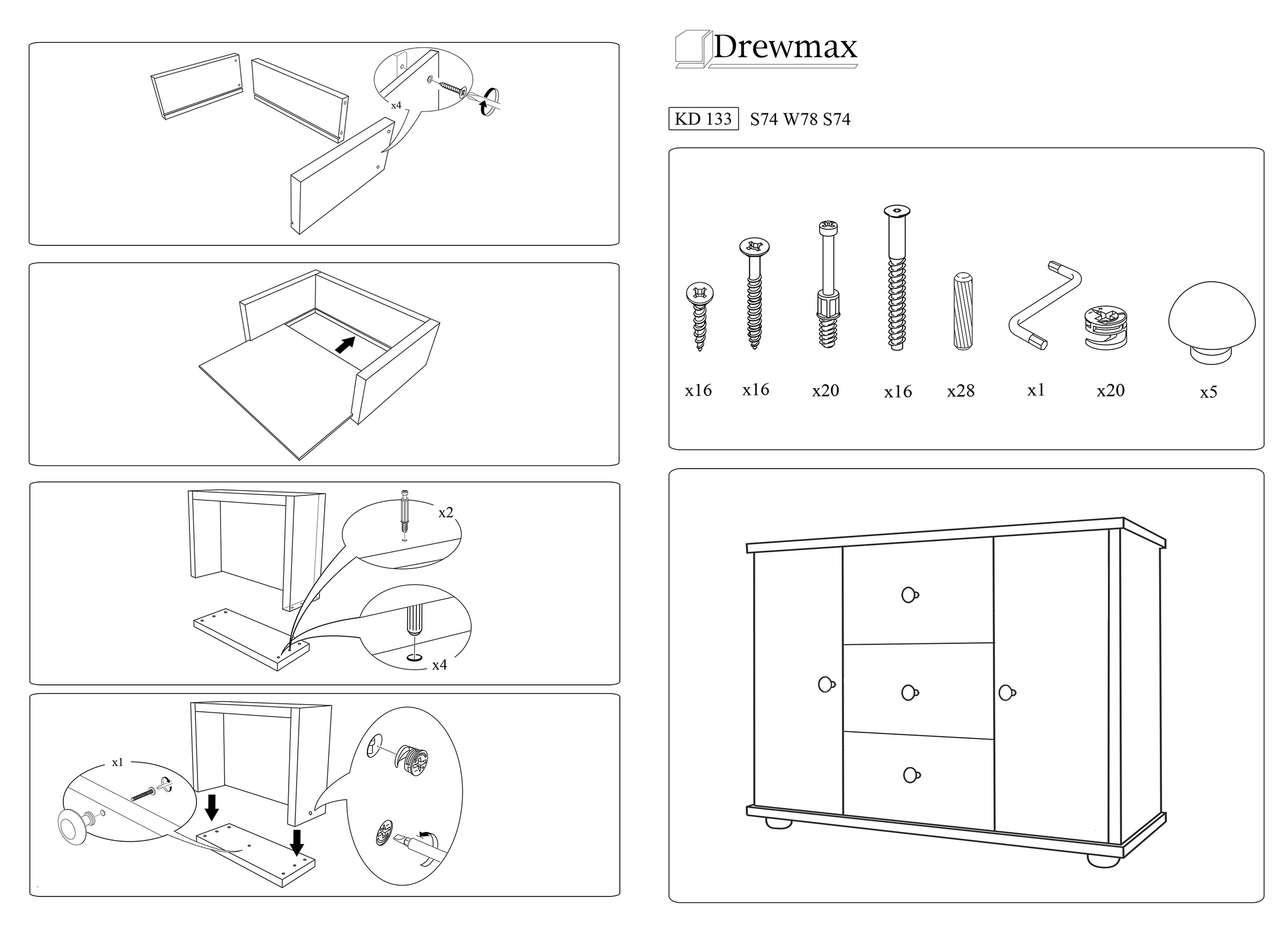 x4

x2

x4

x1

Drewmax

KD 133 S74 W78 S74

x16 x16 x20 x16 x28 x1 x20 x5