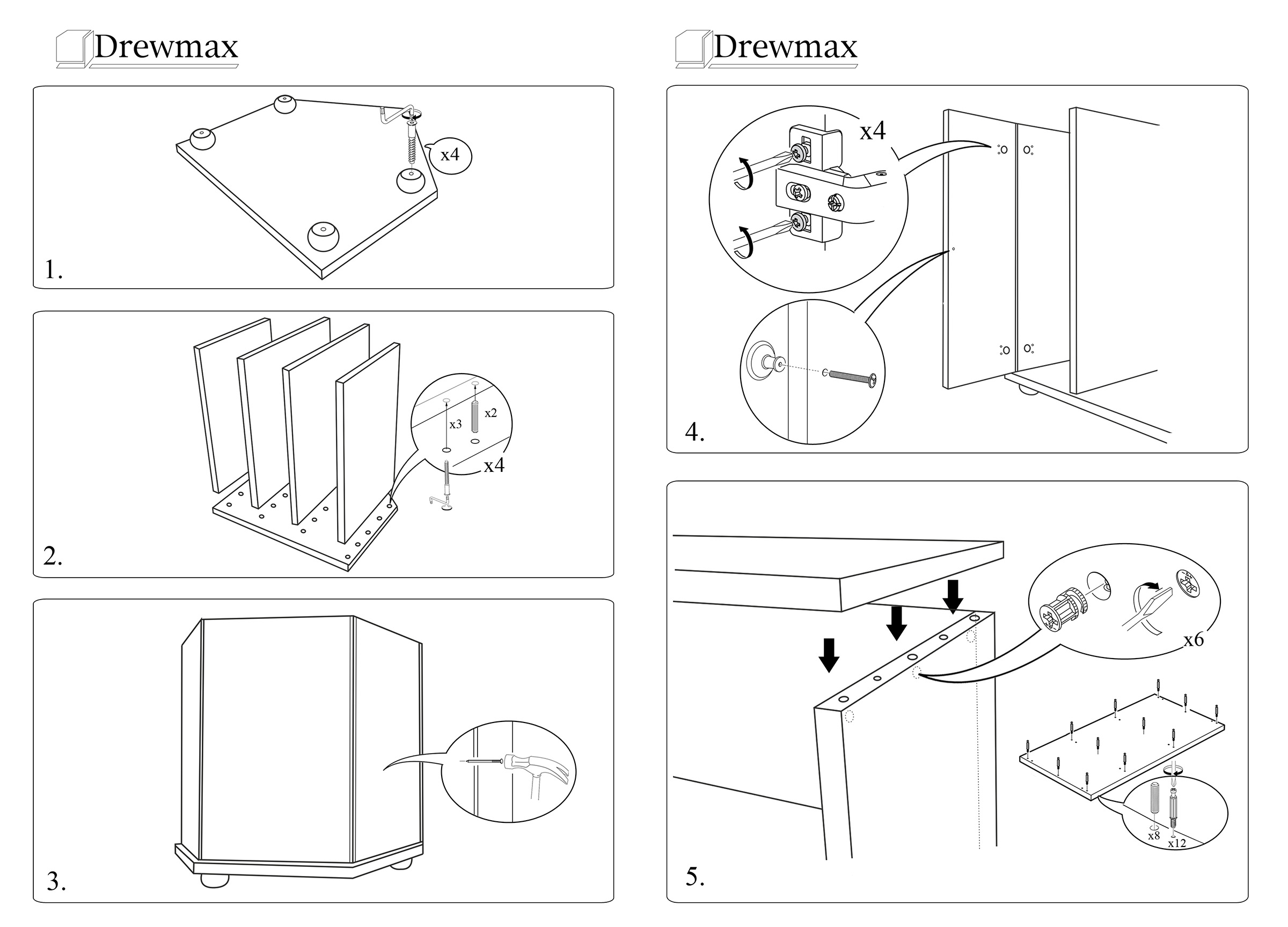 Drewmax

x4

1.

x3
x2
x4

2.

3.

Drewmax

x4

4.

x6

x8
x12

5.