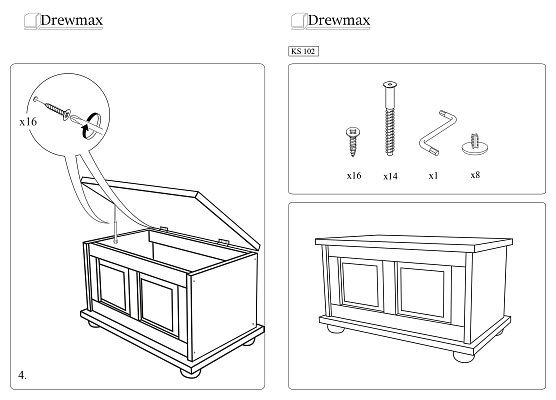 Drewmax

x16

4.

Drewmax

KS 102

x16 x14 x1 x8