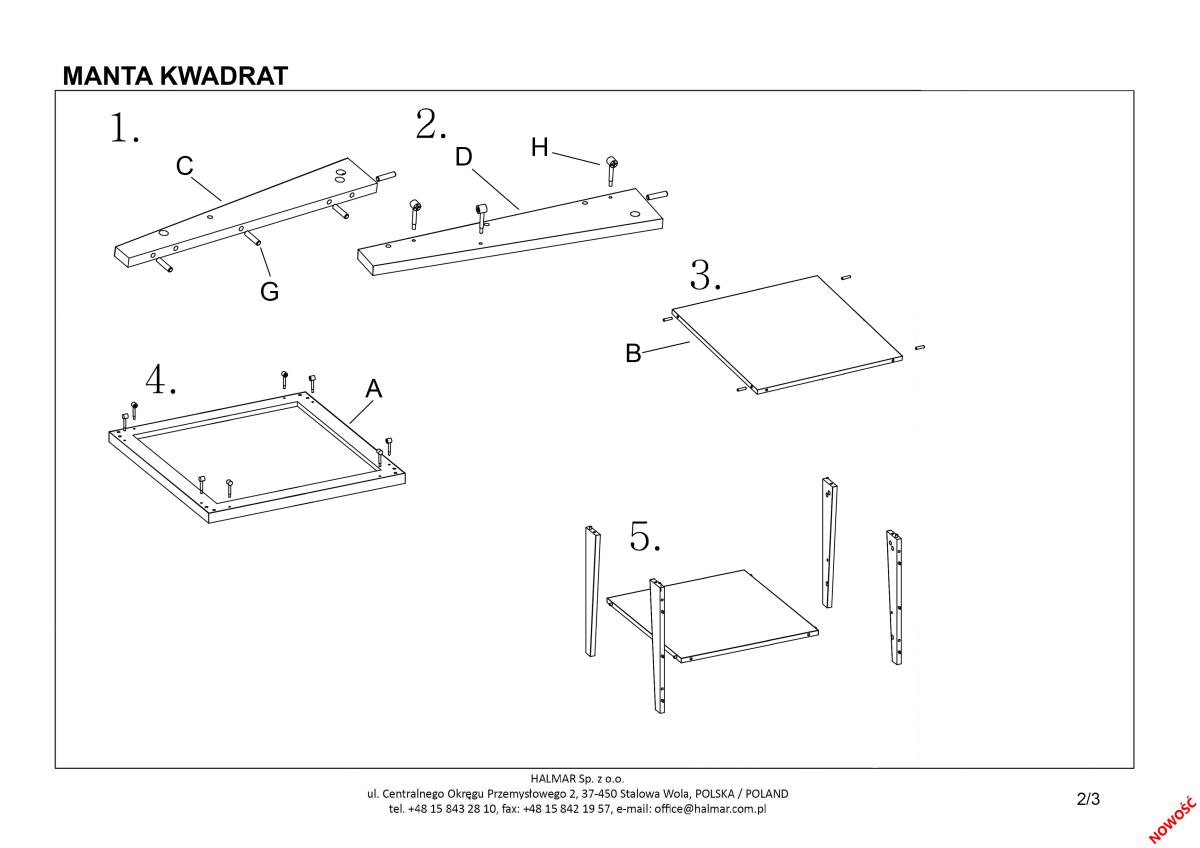 MANTA KWADRAT

1.

C

G

2.

D

H

3.

B

4.

A

5.

HALMAR Sp. z o.o.
ul. Centralnego Okręgu Przemysłowego 2, 37-450 Stalowa Wola, POLSKA / POLAND
tel. +48 15 843 28 10, fax: +48 15 842 19 57, e-mail: office@halmar.com.pl

2/3

NOWOŚĆ