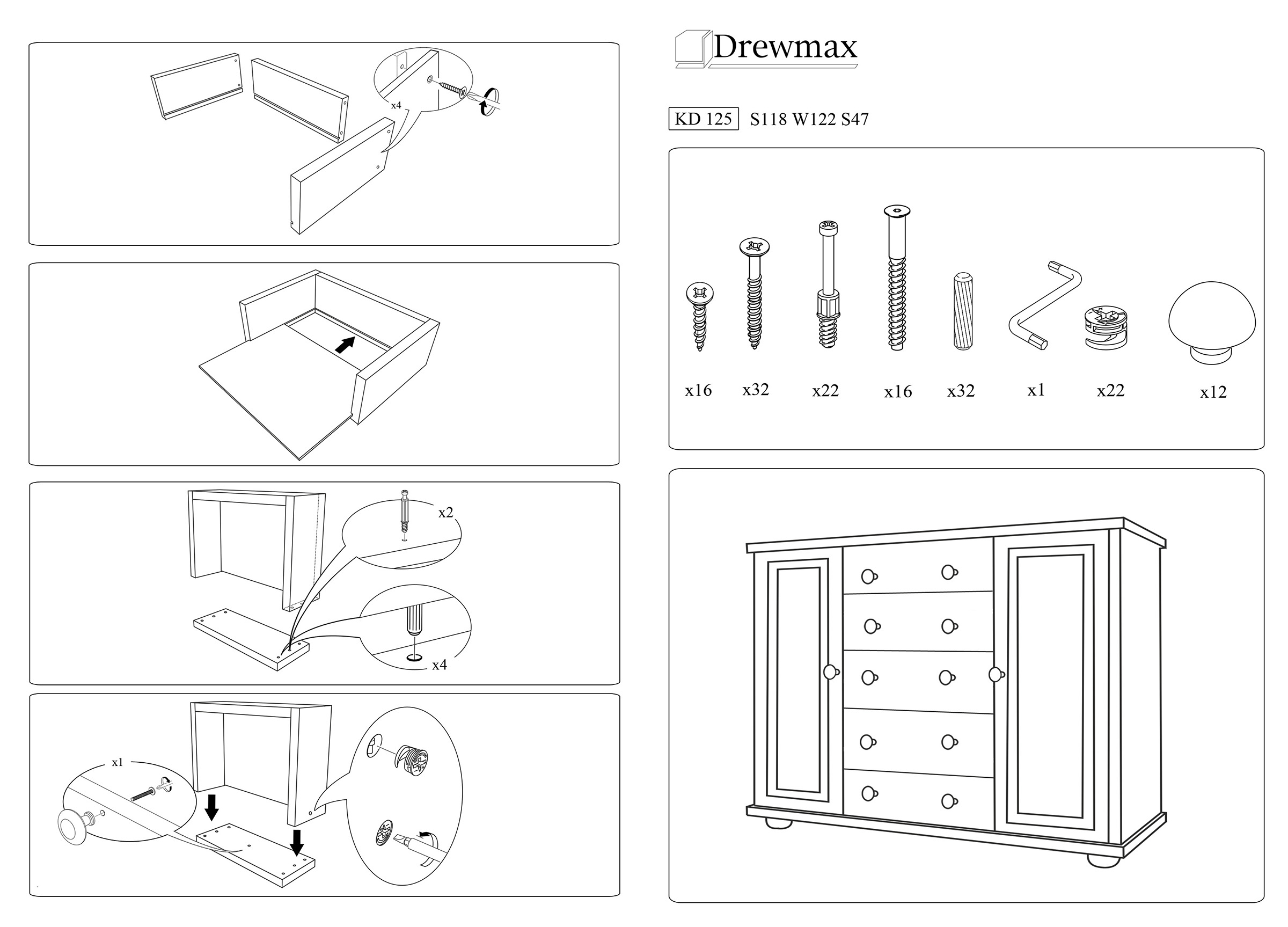 x4

x2

x4

x1

Drewmax

KD 125 S118 W122 S47

x16 x32 x22 x16 x32 x1 x22 x12