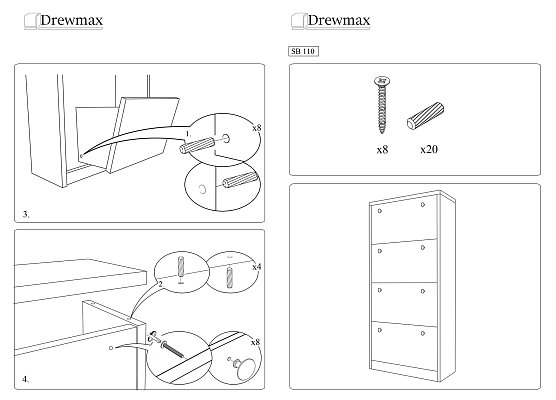 Drewmax

1.
x8

3.

2.
x4

x8

4.

Drewmax

SB 110

x8
x20