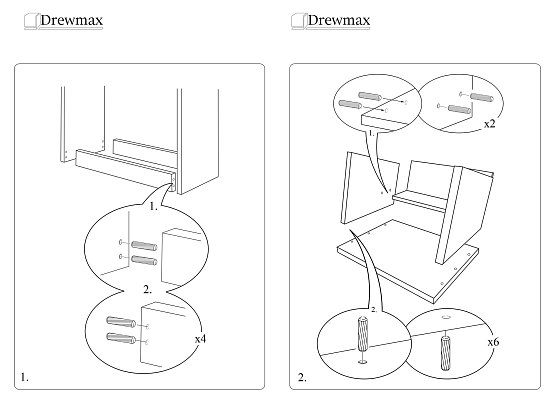 Drewmax

1.

2.

x4

1.

Drewmax

1.

x2

2.

x6

2.