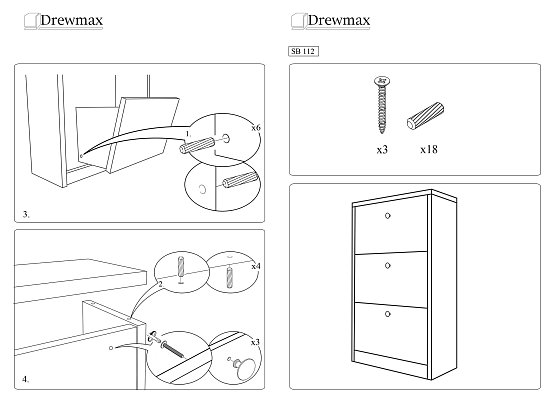 Drewmax

1.
x6

3.

2.
x4

x3

4.

Drewmax

SB 112

x3
x18