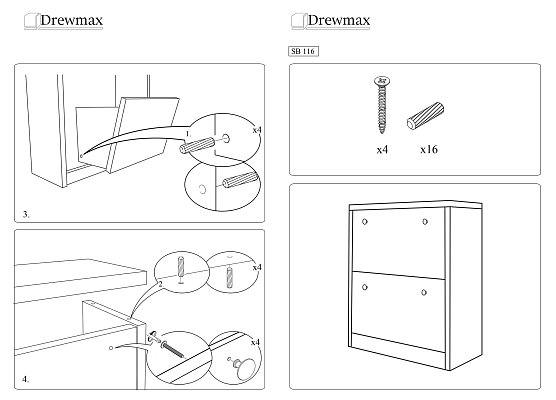 Drewmax

1.

x4

3.

2.

x4

x4

4.

Drewmax

SB 116

x4

x16