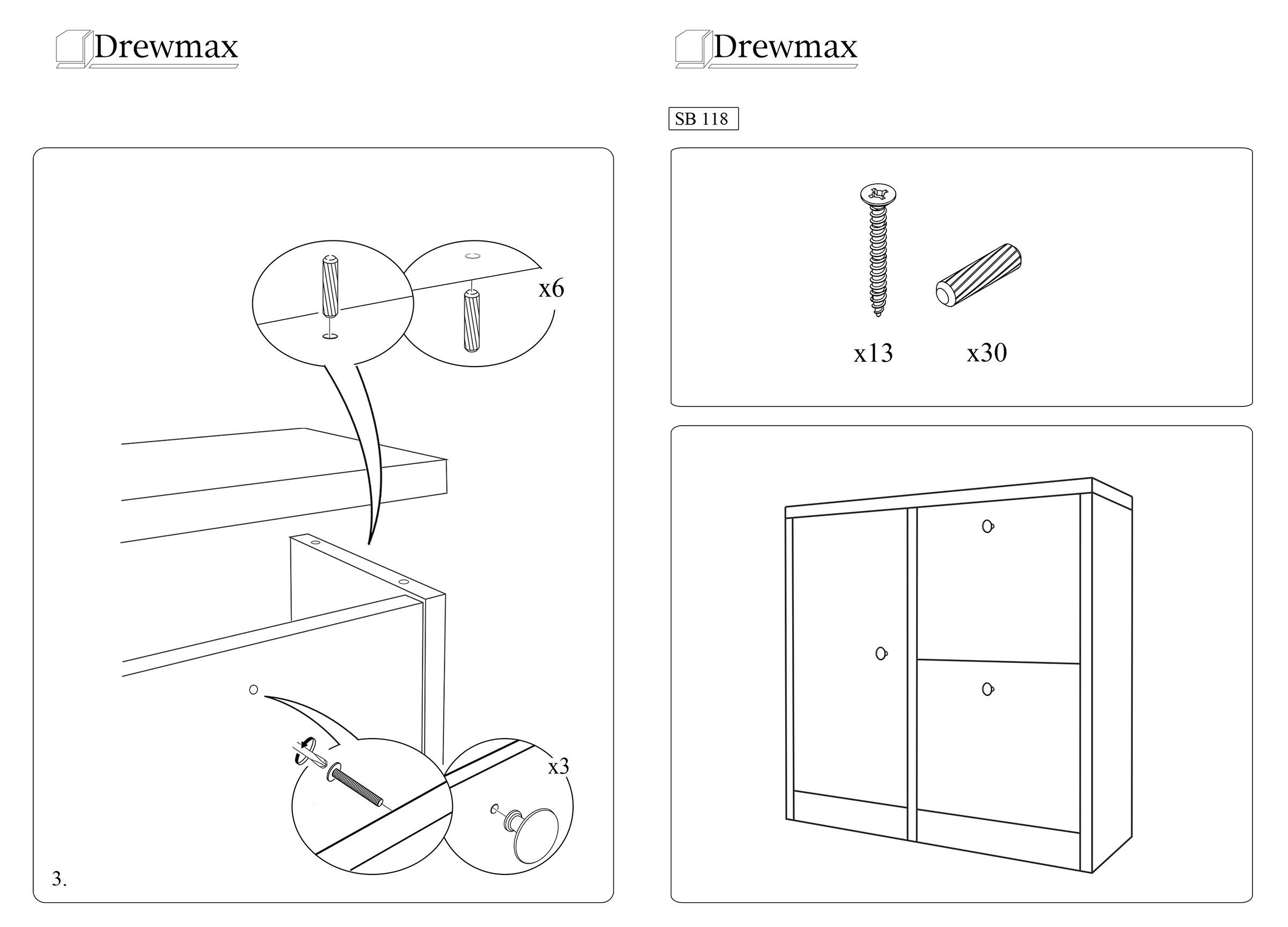 Drewmax

x6

x3

3.

Drewmax

SB 118

x13

x30