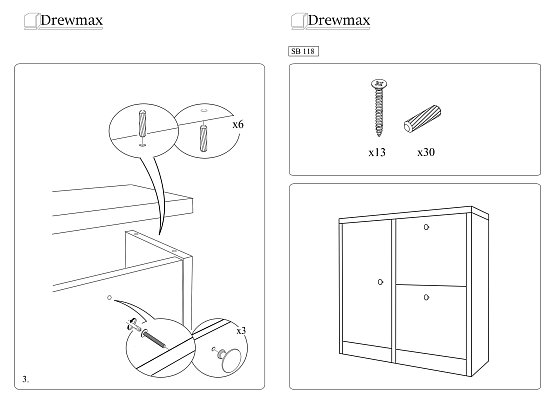 Drewmax

x6

x3

3.

Drewmax

SB 118

x13

x30