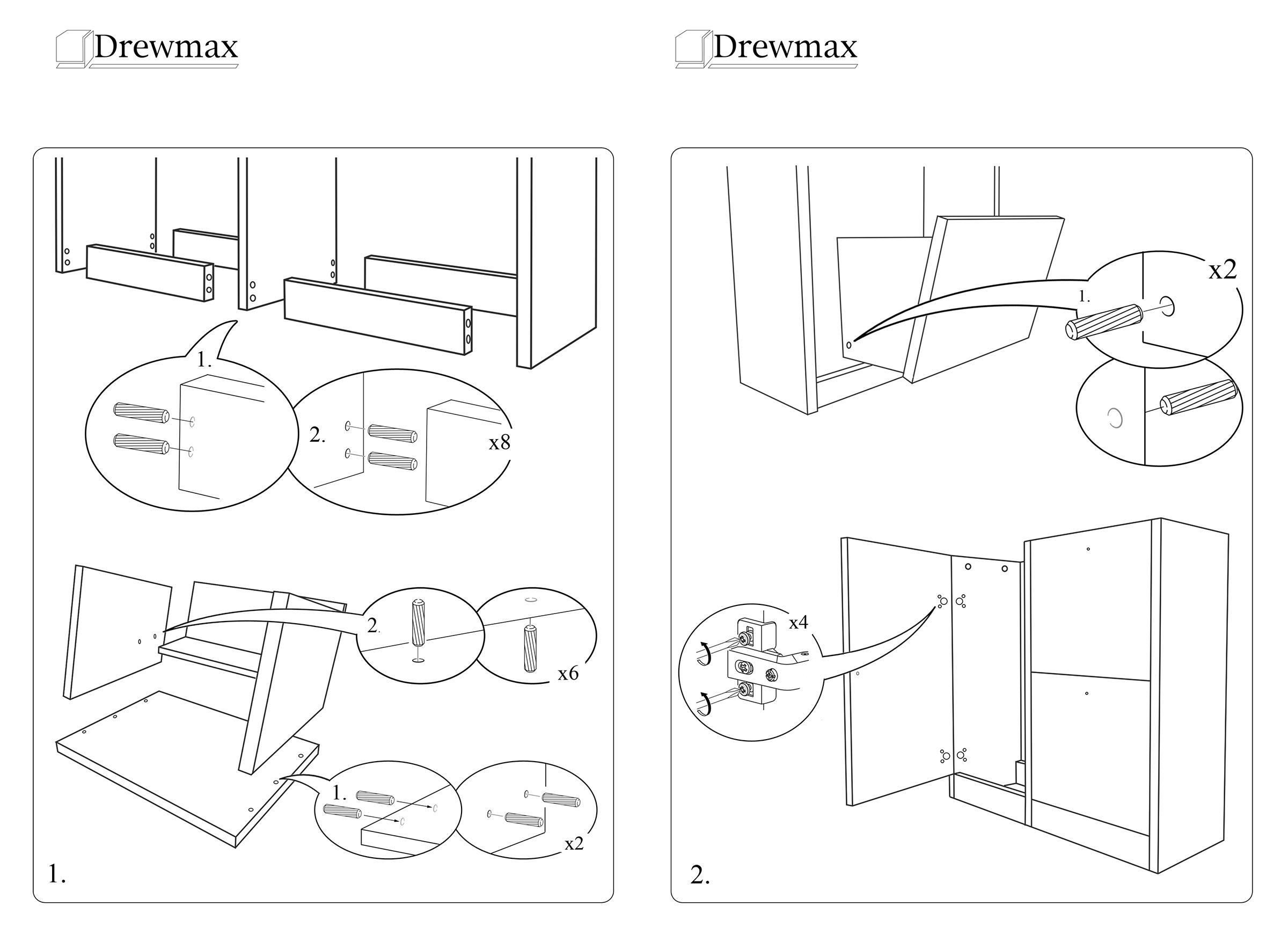 Drewmax

1.

2.

x8

2.

x6

1.

x2

1.

Drewmax

x2

1.

x4

2.