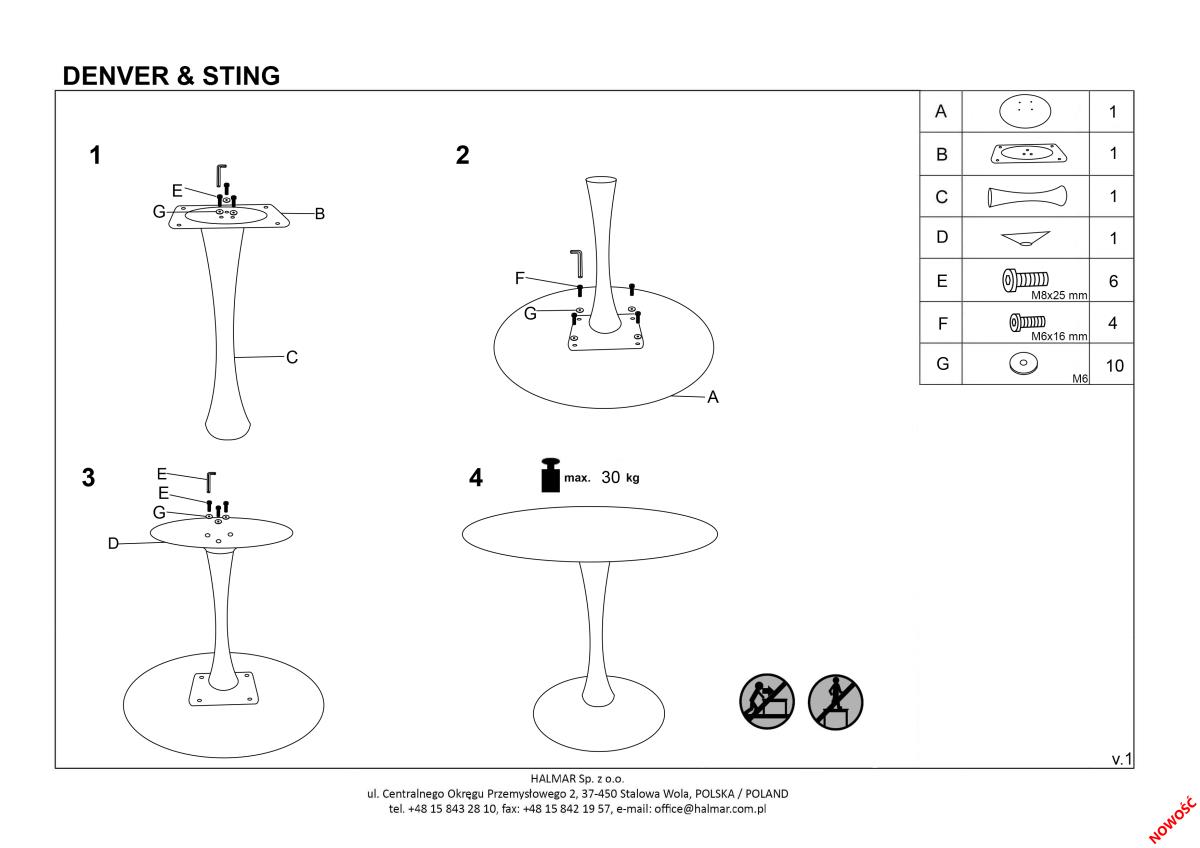 DENVER & STING

1

E
G
B
C

2

F
G
A

3

E
E
G
D

4

max. 30 kg

| A | | 1 |
|---|---|---|
| B | | 1 |
| C | | 1 |
| D | | 1 |
| E | M8x25 mm | 6 |
| F | M6x16 mm | 4 |
| G | M6 | 10 |

v.1

HALMAR Sp. z o.o.
ul. Centralnego Okręgu Przemysłowego 2, 37-450 Stalowa Wola, POLSKA / POLAND
tel. +48 15 843 28 10, fax: +48 15 842 19 57, e-mail: office@halmar.com.pl

NOWOŚĆ