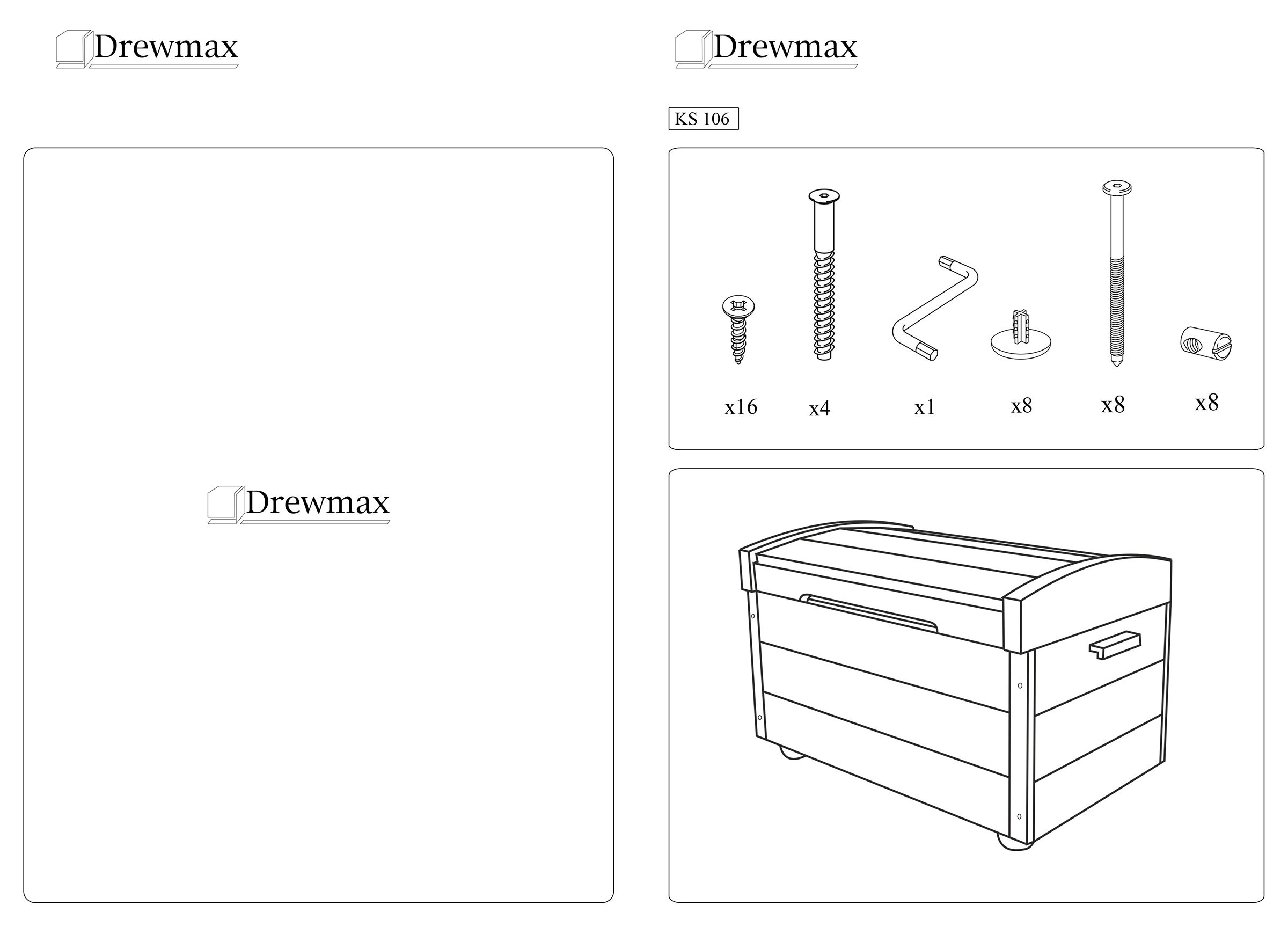 Drewmax

Drewmax

Drewmax

KS 106

x16 x4 x1 x8 x8 x8