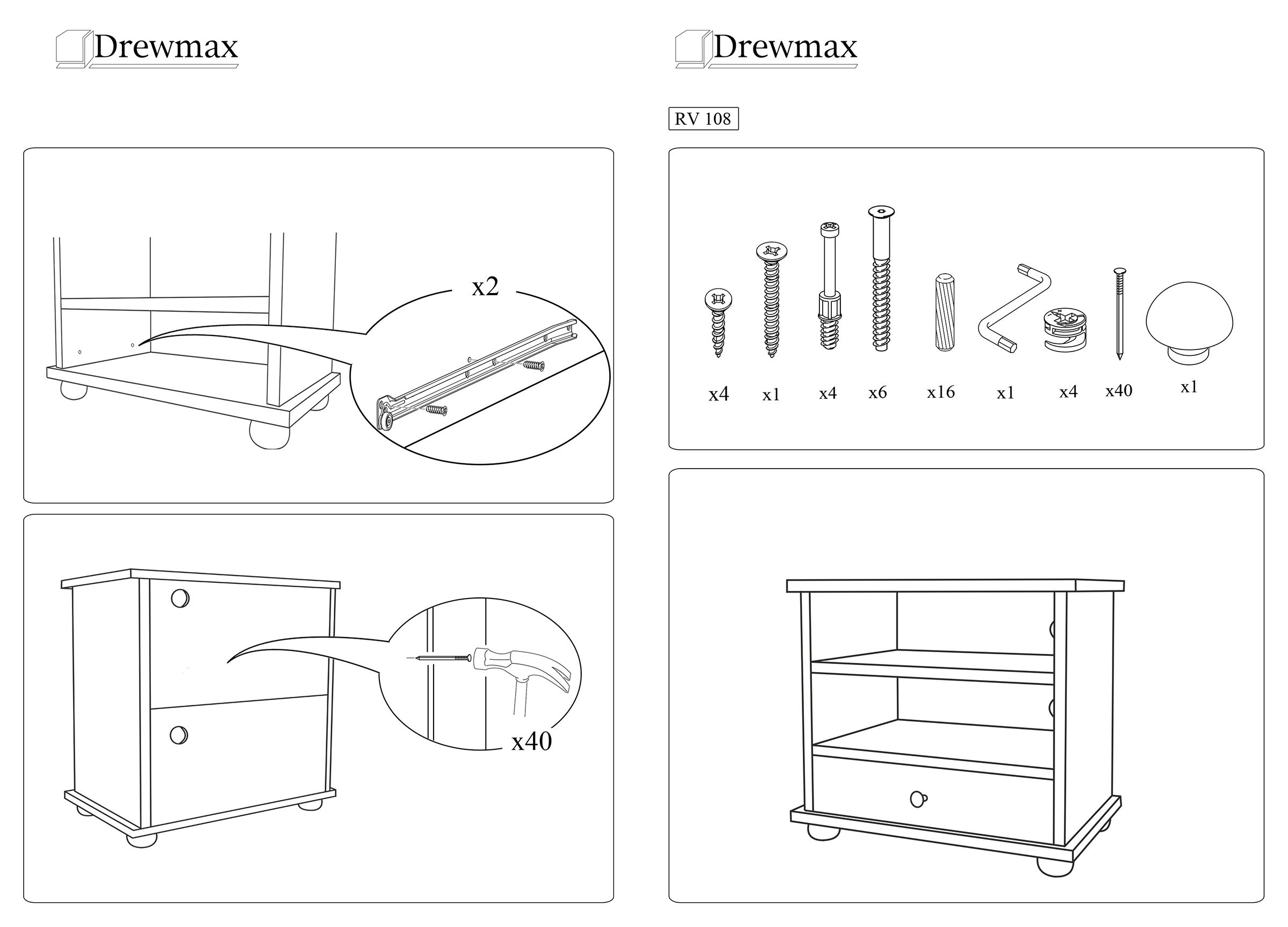 Drewmax

x2

x40

Drewmax

RV 108

x4 x1 x4 x6 x16 x1 x4 x40 x1