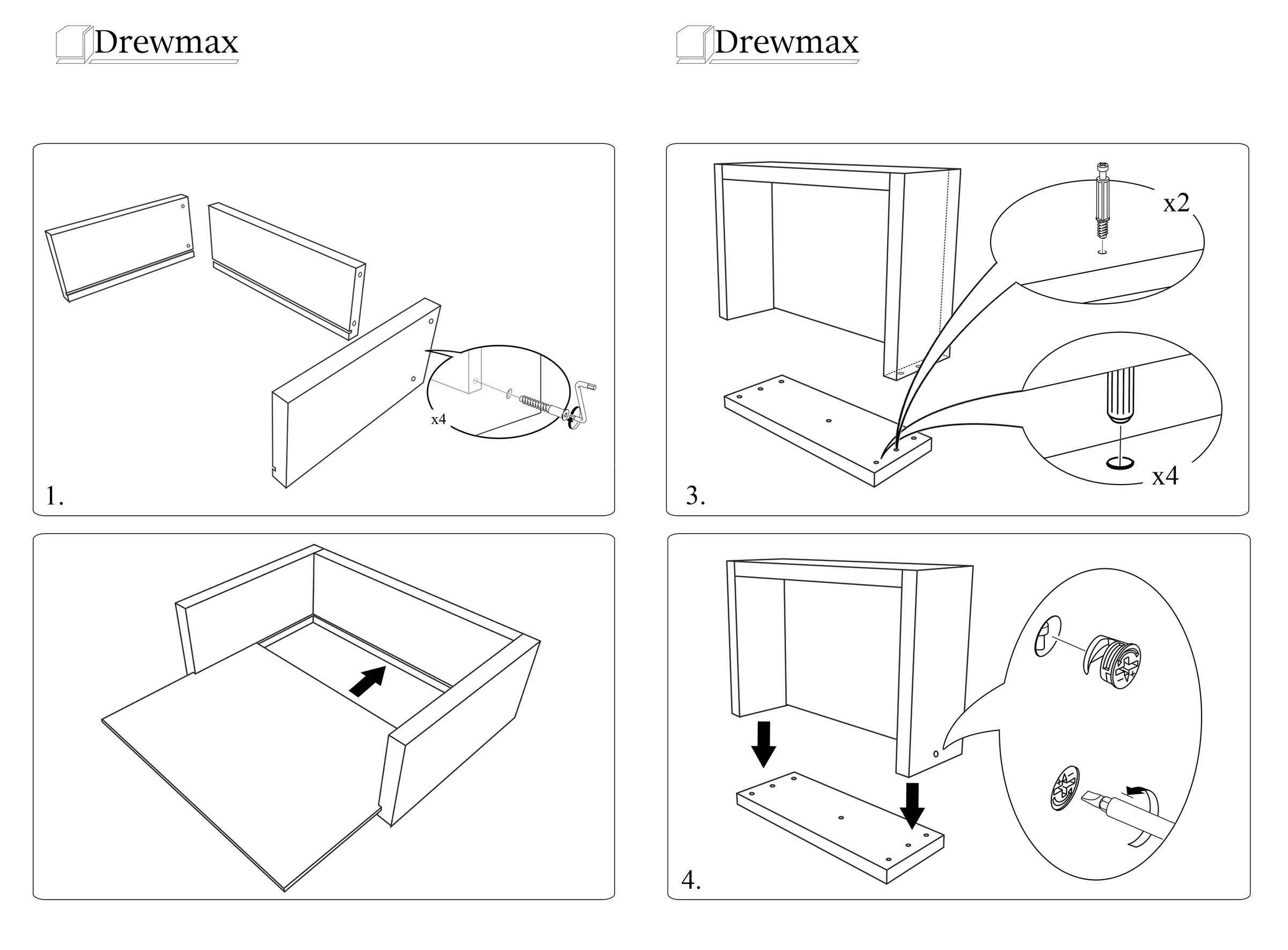 Drewmax

x4

1.

Drewmax

x2

x4

3.

4.