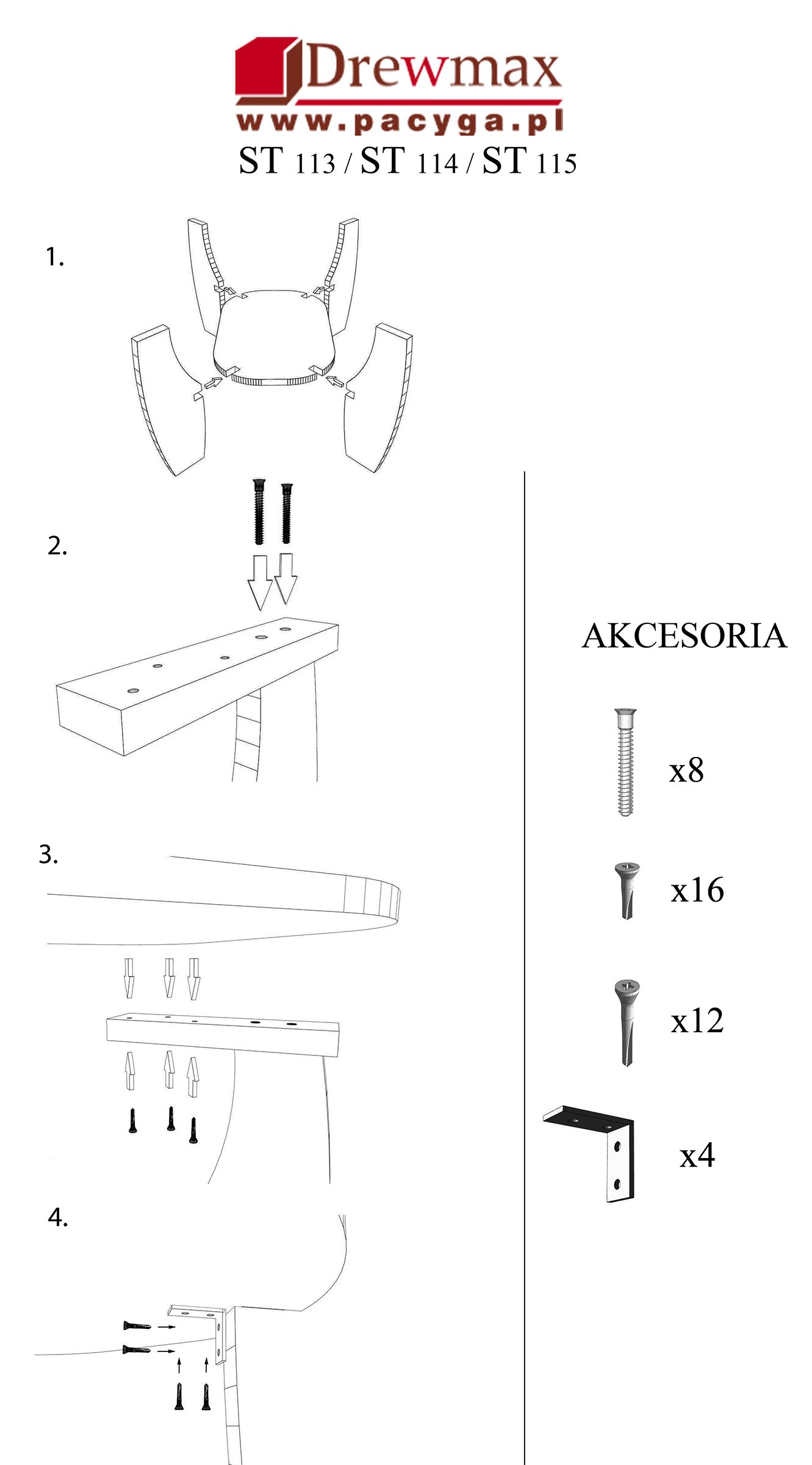 Drewmax
www.pacyga.pl
ST 113 / ST 114 / ST 115

1.

2.

3.

4.

AKCESORIA

x8

x16

x12

x4