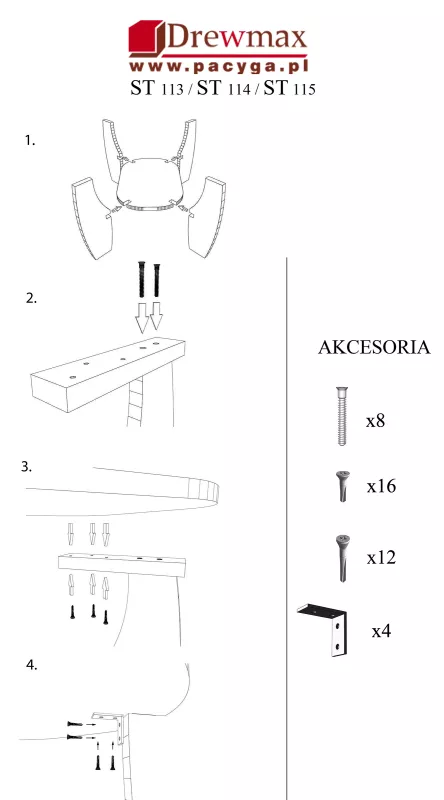 Drewmax
www.pacyga.pl
ST 113 / ST 114 / ST 115

1.

2.

3.

4.

AKCESORIA

x8

x16

x12

x4